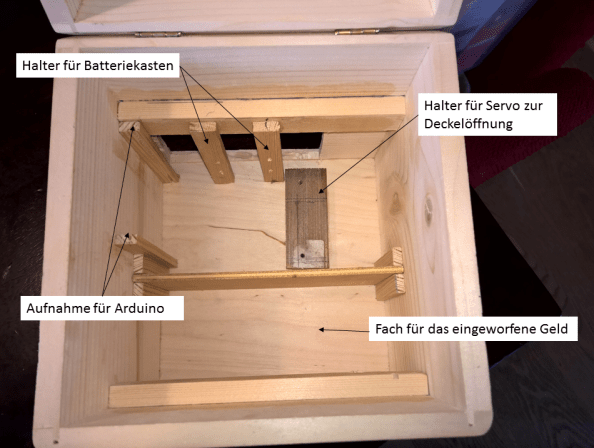 Halter für Batteriekasten

Halter für Servo zur Deckelöffnung

Aufnahme für Arduino

Fach für das eingeworfene Geld